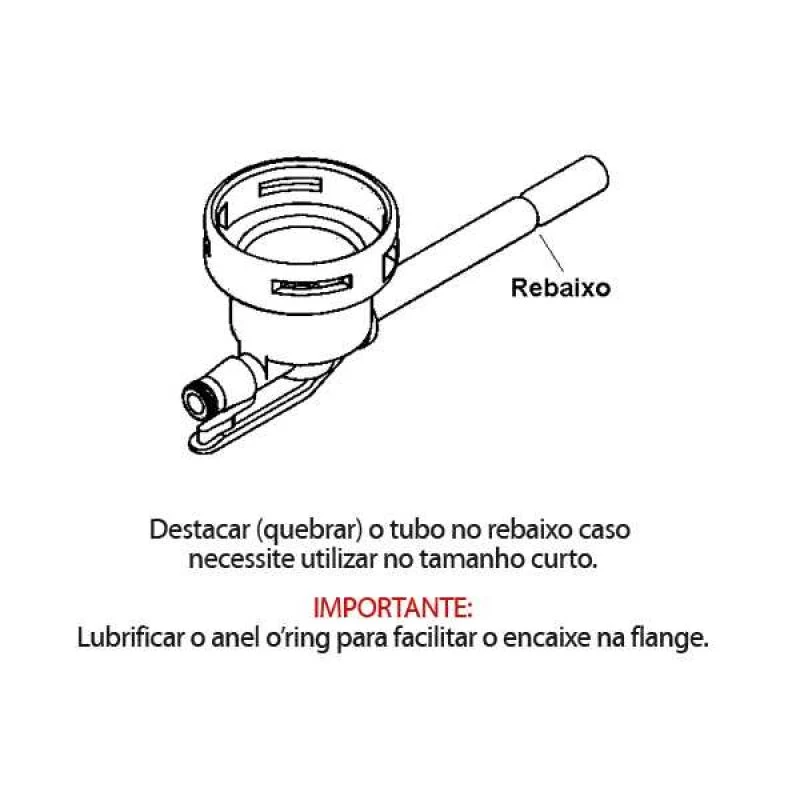 Rebaixo

Destacar (quebrar) o tubo no rebaixo caso necessite utilizar no tamanho curto.

IMPORTANTE:
Lubrificar o anel o'ring para facilitar o encaixe na flange.